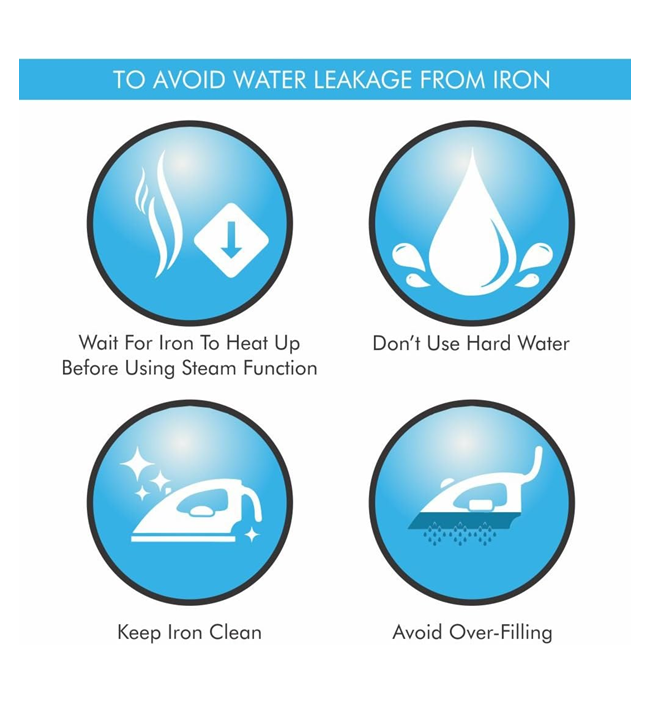 TO AVOID WATER LEAKAGE FROM IRON

Wait For Iron To Heat Up Before Using Steam Function

Don't Use Hard Water

Keep Iron Clean

Avoid Over-Filling